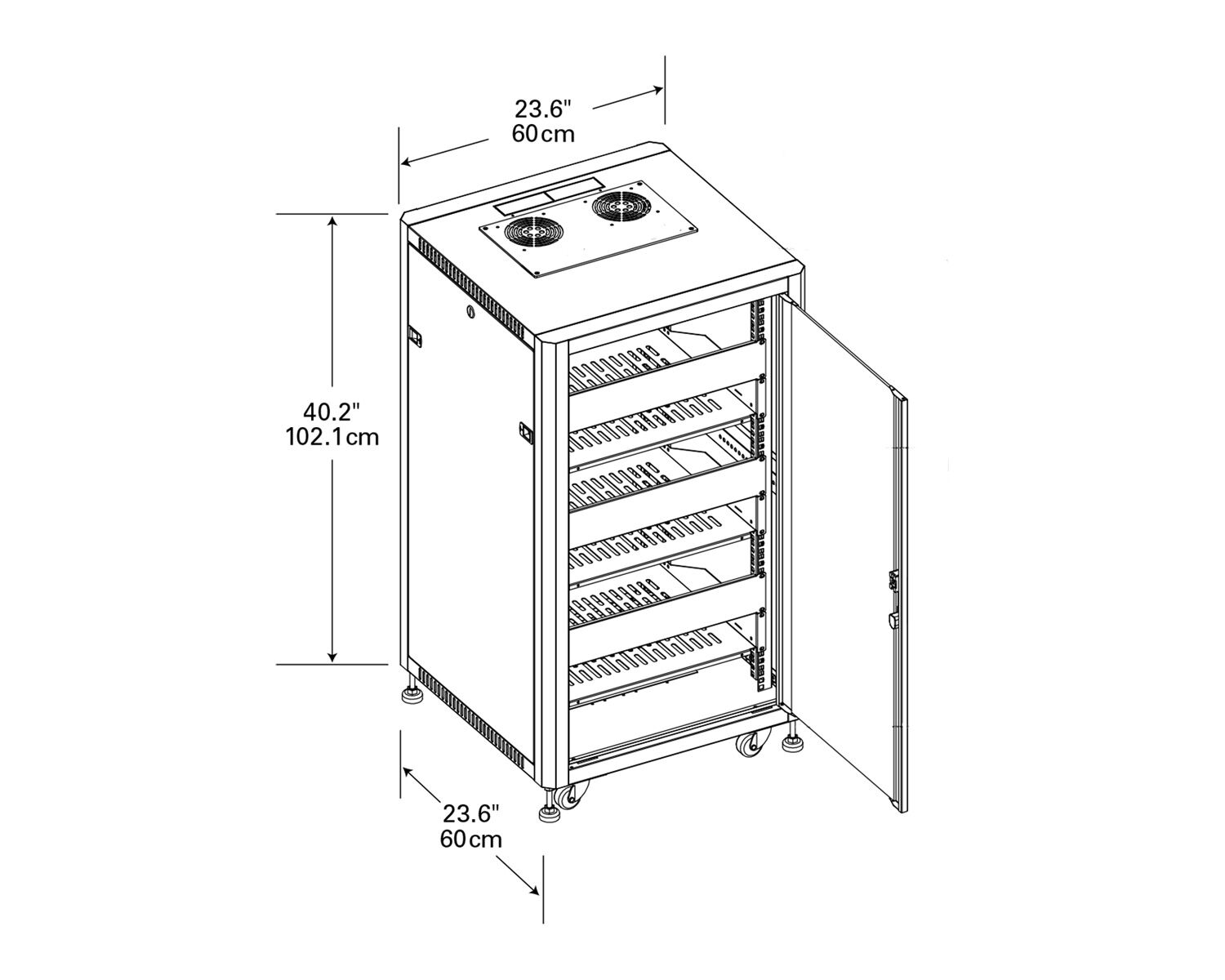 23.6"
60cm

40.2"
102.1cm

23.6"
60cm