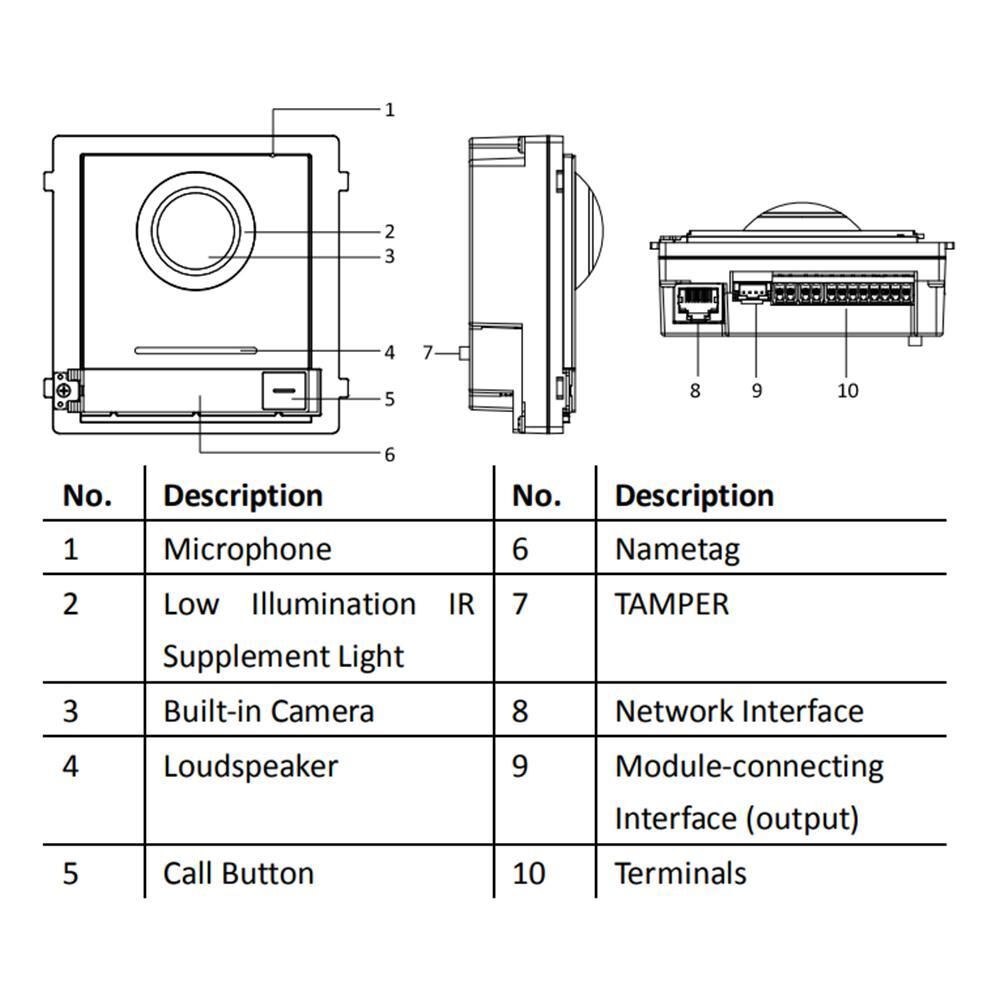 1
2
3
4
5
6
7
8
9
10

| No. | Description | No. | Description |
|---|---|---|---|
| 1 | Microphone | 6 | Nametag |
| 2 | Low Illumination IR Supplement Light | 7 | TAMPER |
| 3 | Built-in Camera | 8 | Network Interface |
| 4 | Loudspeaker | 9 | Module-connecting Interface (output) |
| 5 | Call Button | 10 | Terminals |